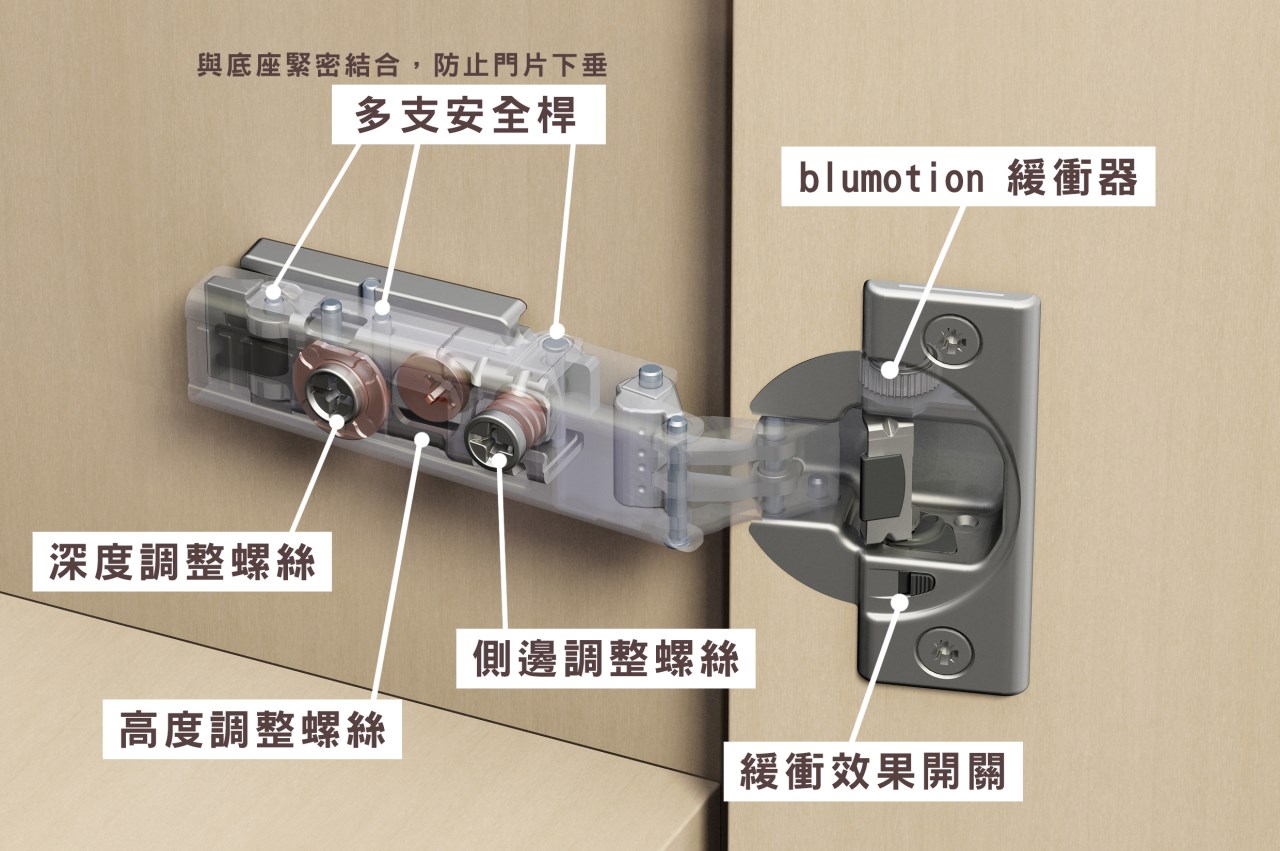 與底座緊密結合，防止門片下垂
多支安全桿

blumotion 緩衝器

深度調整螺絲

側邊調整螺絲

高度調整螺絲

緩衝效果開關