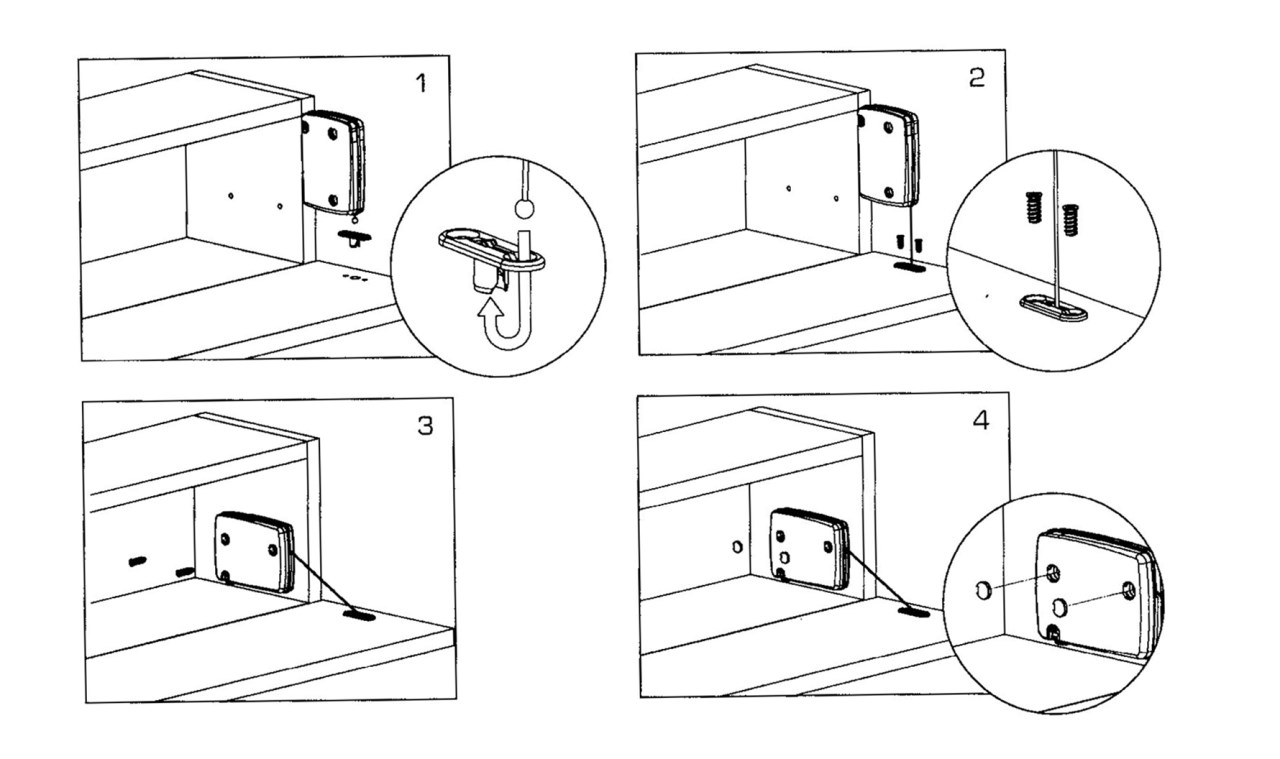 1

2

3

4