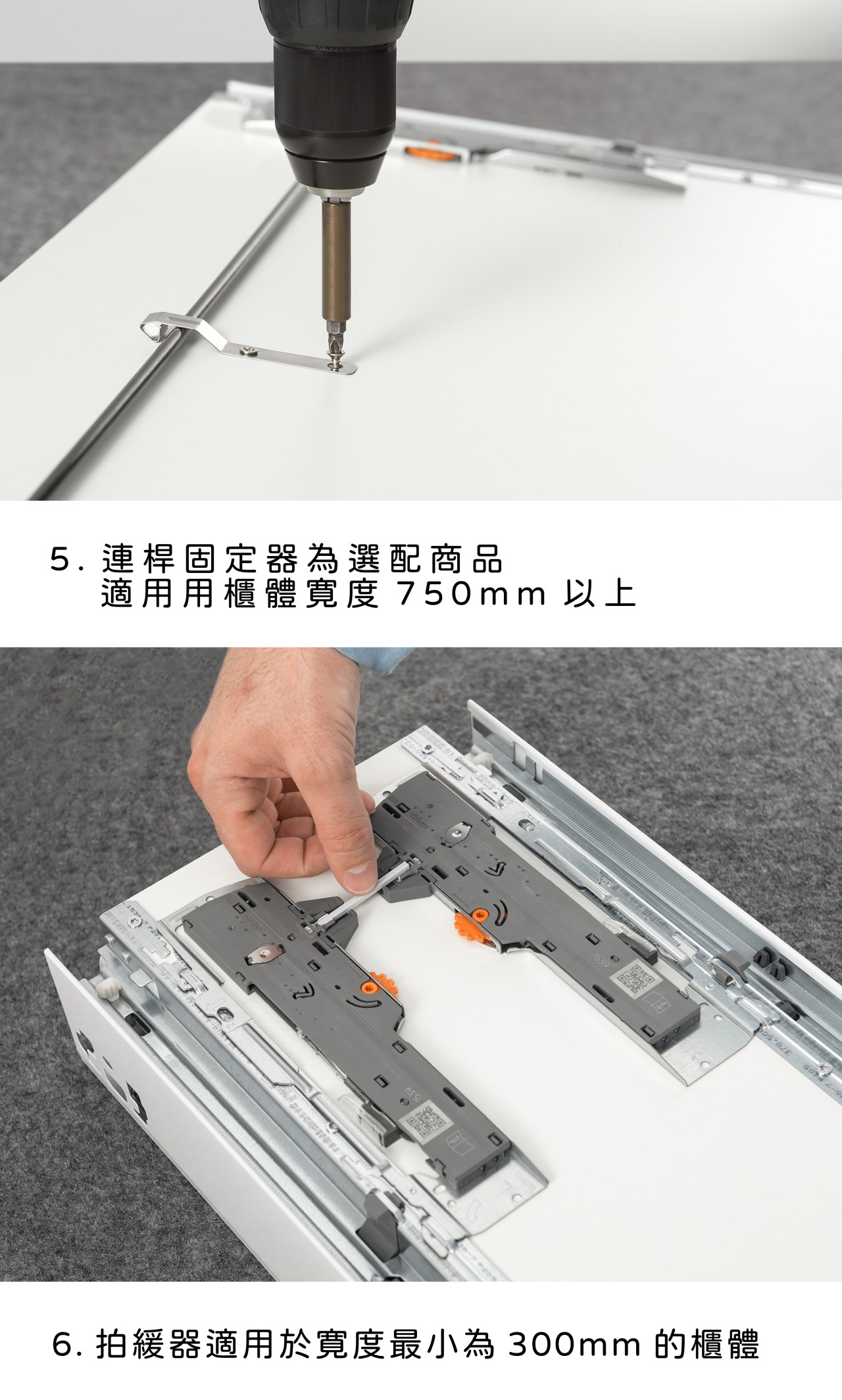 5. 連桿固定器為選配商品
適用用櫃體寬度 750mm 以上

6. 拍緩器適用於寬度最小為 300mm 的櫃體